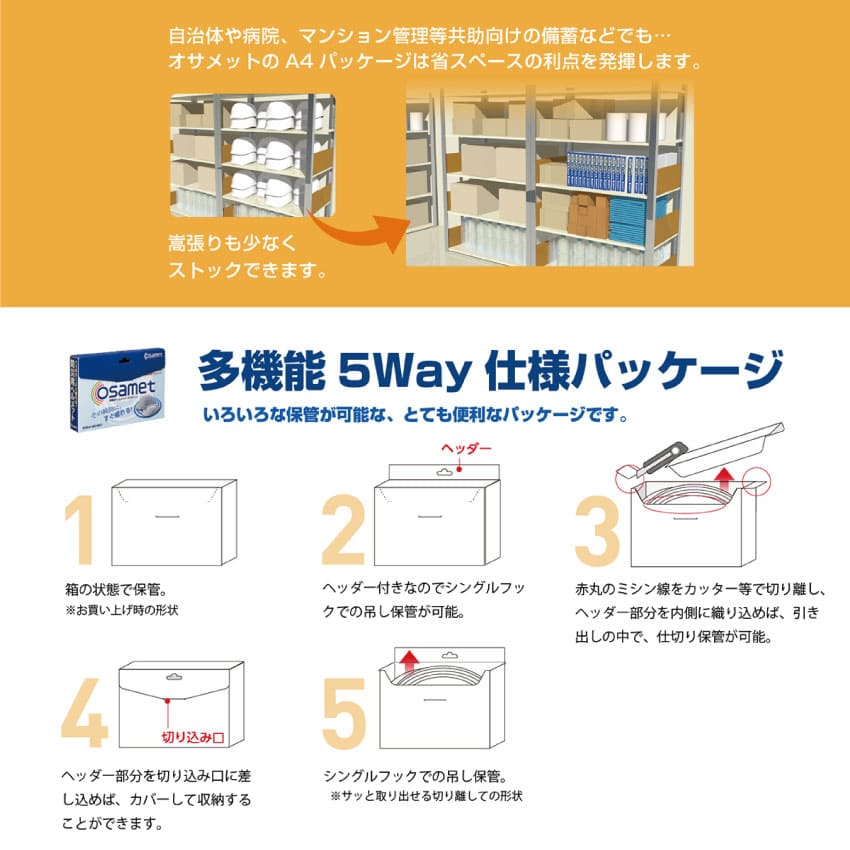 自治体や病院、マンション管理等共助向けの備蓄などでも…
オサメットの A4 パッケージは省スペースの利点を発揮します。

嵩張りも少なく
ストックできます。

osamet

多機能 5Way 仕様パッケージ
いろいろな保管が可能な、とても便利なパッケージです。

1
箱の状態で保管。
※お買い上げ時の形状

ヘッダー
2
ヘッダー付きなのでシングルフックでの吊し保管が可能。

3
赤丸のミシン線をカッター等で切り離し、ヘッダー部分を内側に織り込めば、引き出しの中で、仕切り保管が可能。

4
切り込み口
ヘッダー部分を切り込み口に差し込めば、カバーして収納することができます。

5
シングルフックでの吊し保管。
※サッと取り出せる切り離しての形状